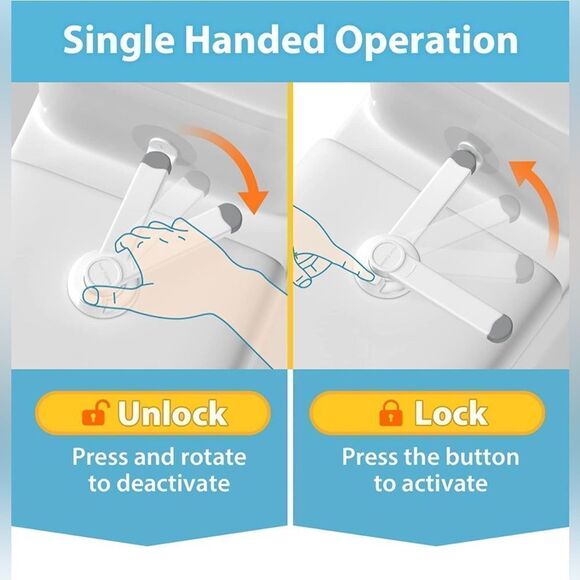 Single Handed Operation

Unlock

Press and rotate to deactivate

Lock

Press the button to activate